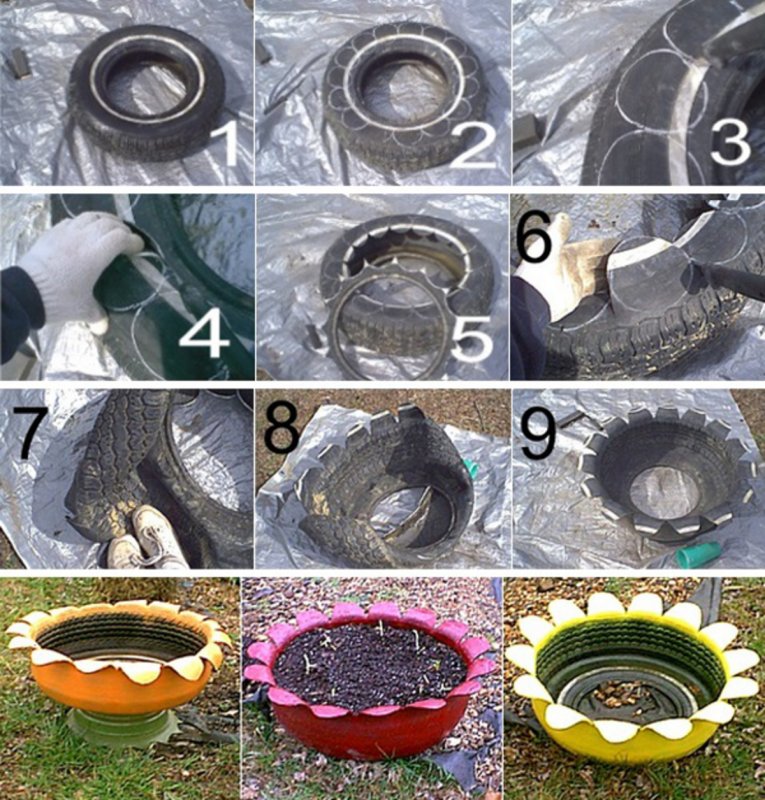 1
2
3
4
5
6
7
8
9