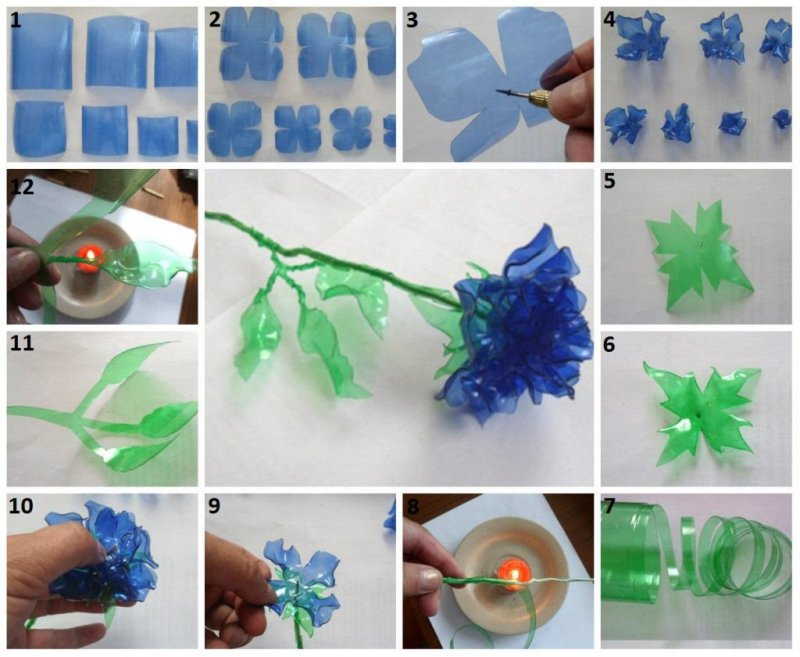 1
2
3
4
12
5
11
6
10
9
8
7