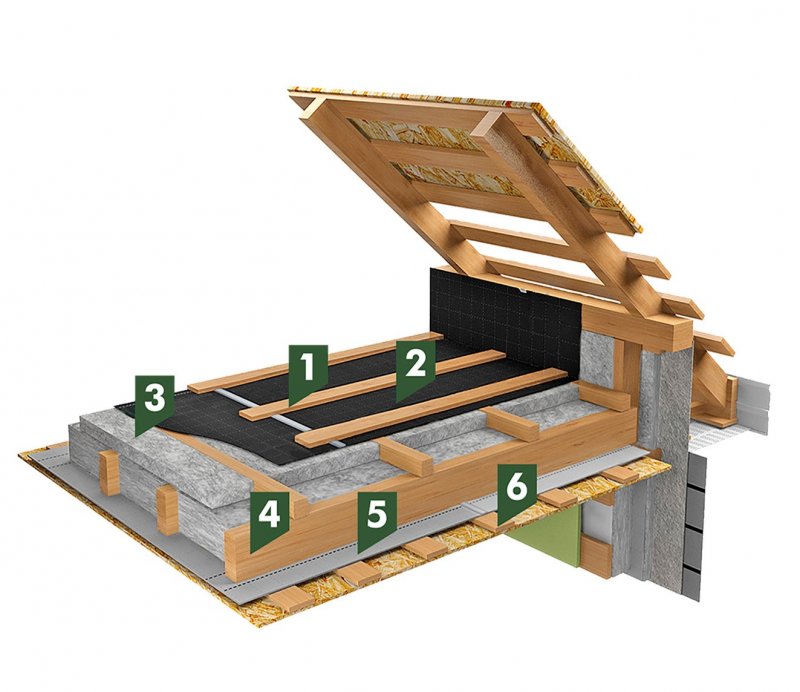 3
1
2
4
5
6