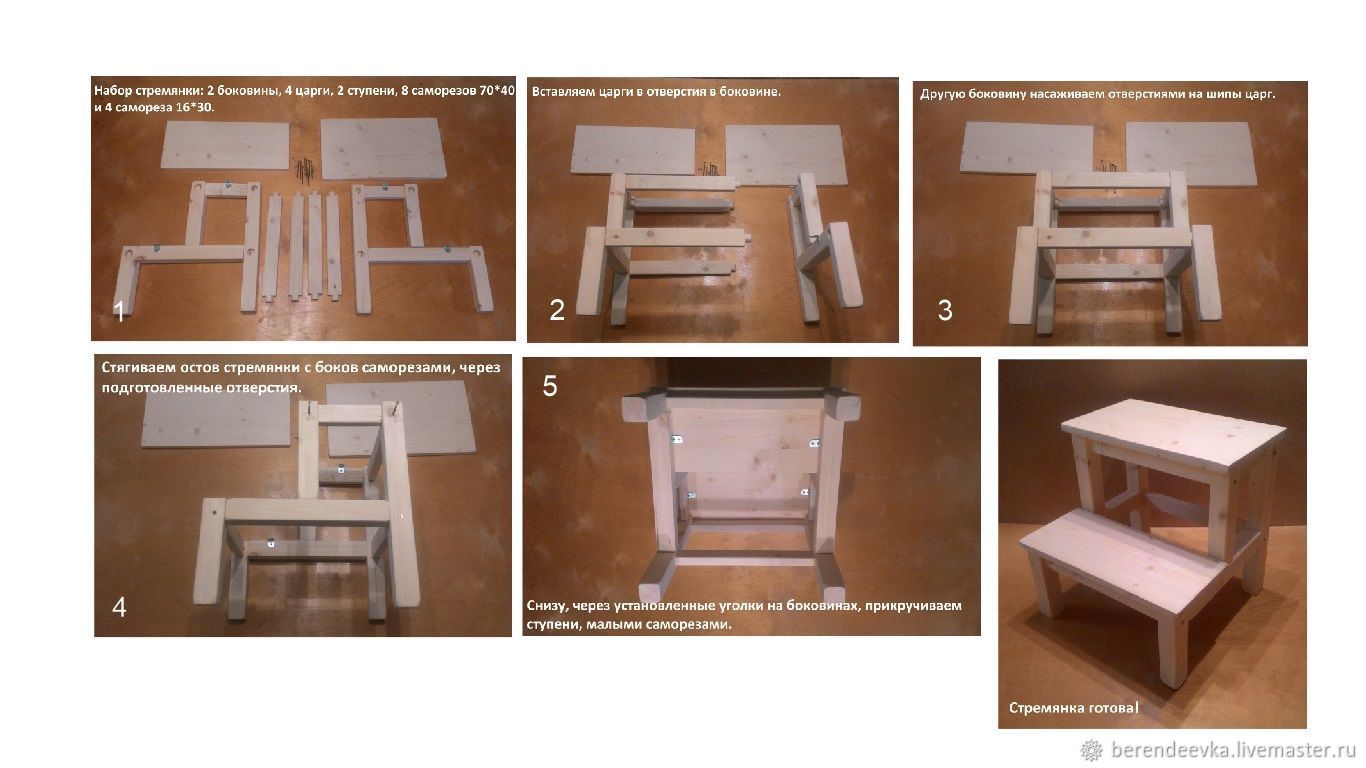 Набор стремянки: 2 боковины, 4 царги, 2 ступени, 8 саморезов 70*40 и 4 самореза 16*30.

1

Вставляем царги в отверстия в боковине.

2

Другую боковину насаживаем отверстиями на шипы царг.

3

Стягиваем остов стремянки с боков саморезами, через подготовленные отверстия.

4

5

Снизу, через установленные уголки на боковинах, прикручиваем ступени, малыми саморезами.

Стремянка готова!

berendeevka.livemaster.ru