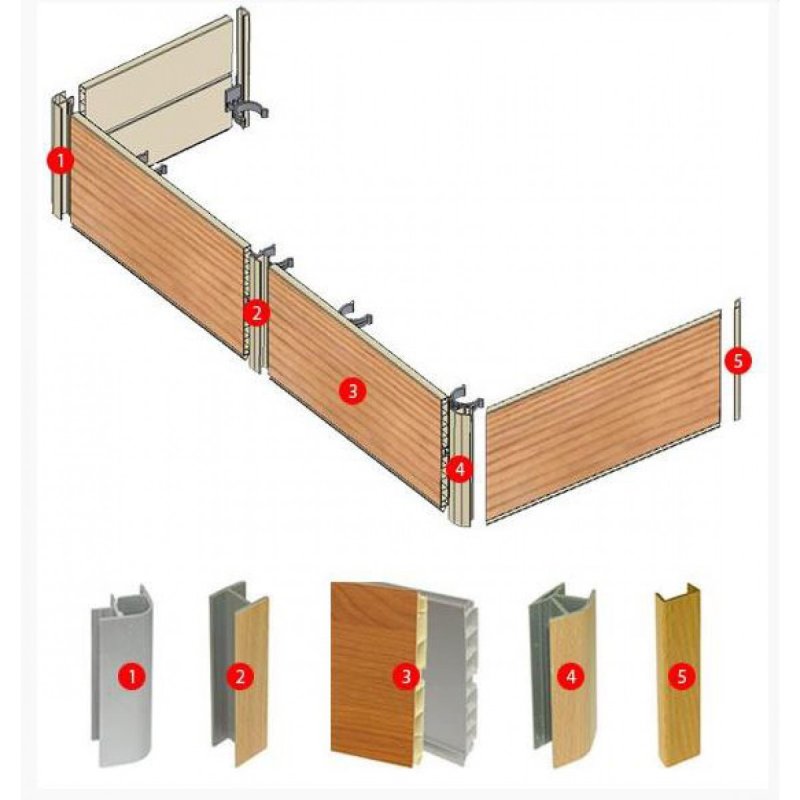 1
2
3
4
5
1
2
3
4
5