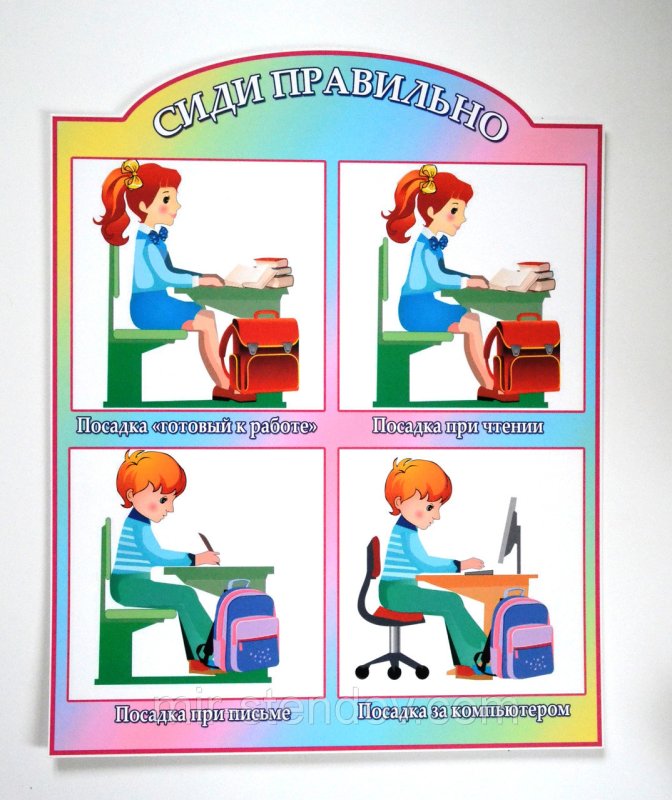 СИДИ ПРАВИЛЬНО

Посадка «готовый к работе»

Посадка при чтении

Посадка при письме

Посадка за компьютером

mir-stendov.com